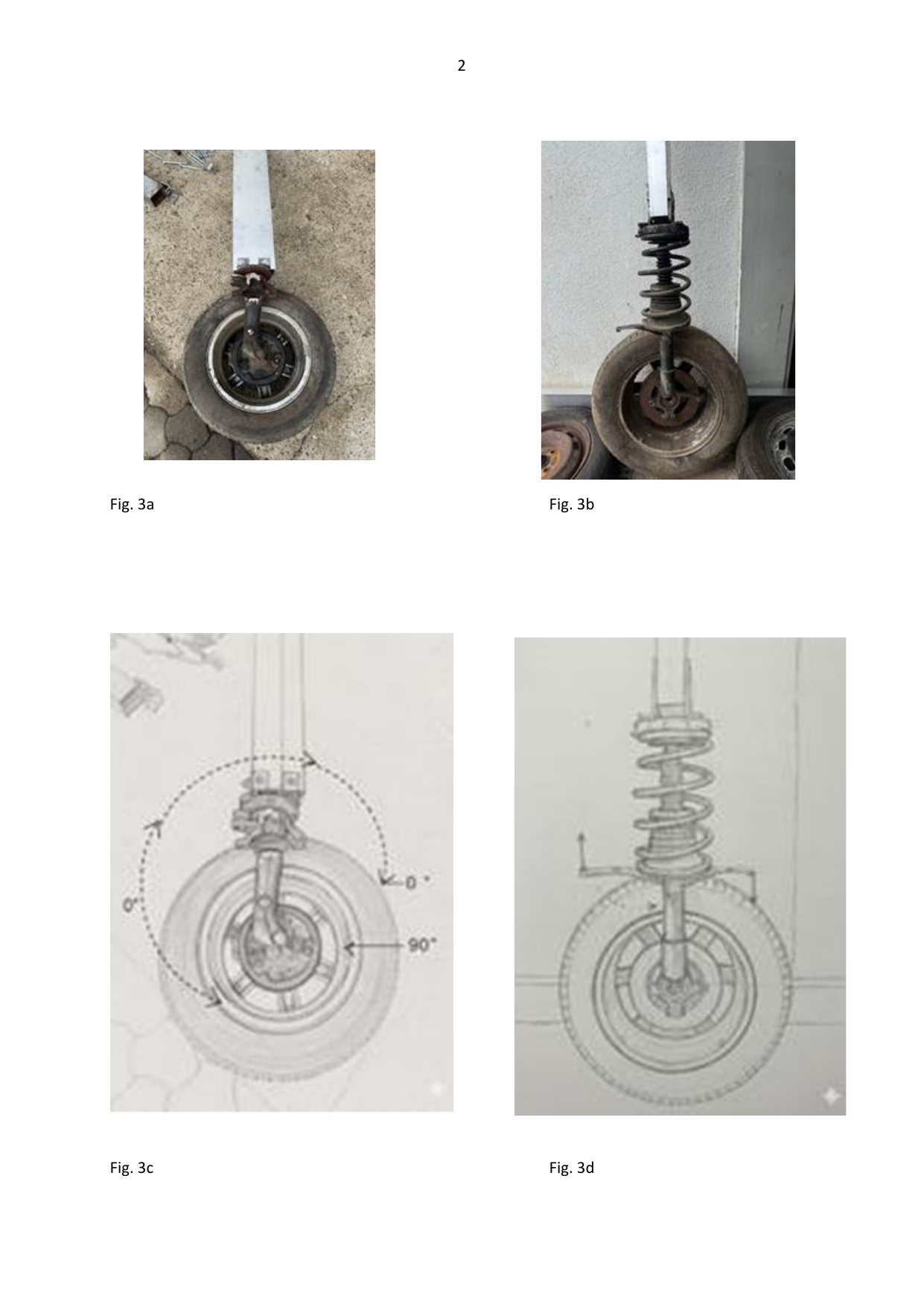 2

Fig. 3a

Fig. 3b

0°

0°

90°

Fig. 3c

Fig. 3d